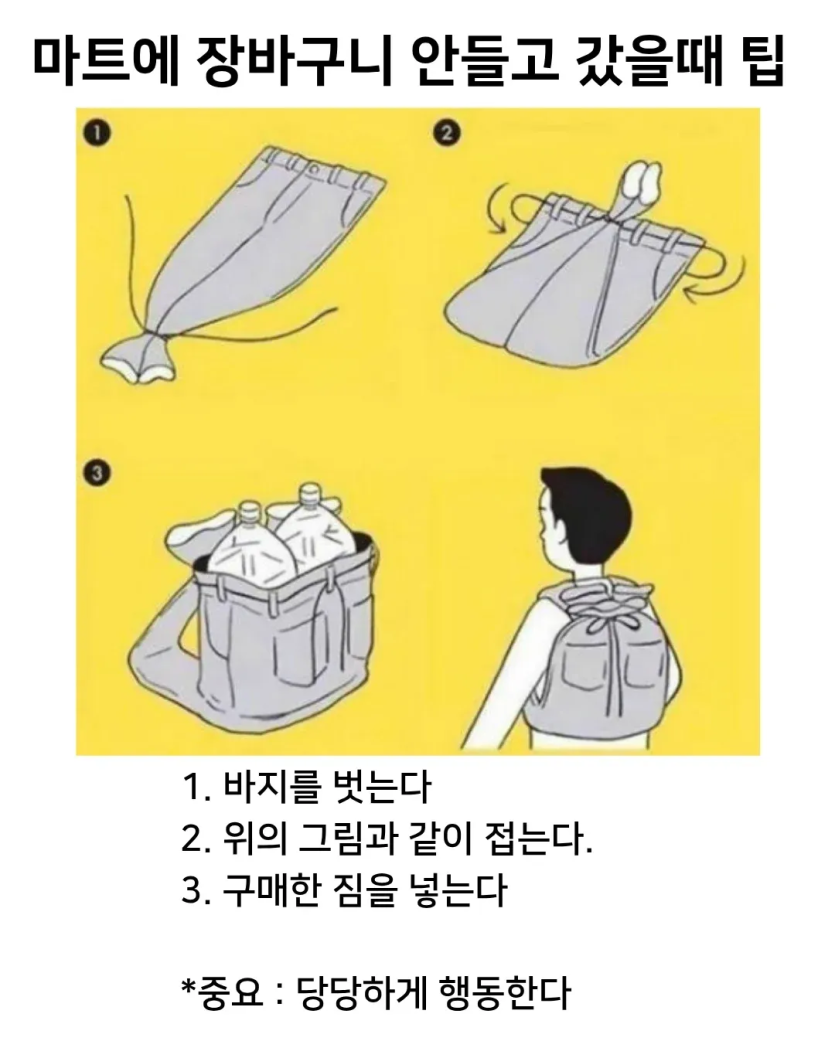 마트에 장바구니 안들고 갔을때 팁

1

2

3

1. 바지를 벗는다
2. 위의 그림과 같이 접는다.
3. 구매한 짐을 넣는다

*중요 : 당당하게 행동한다